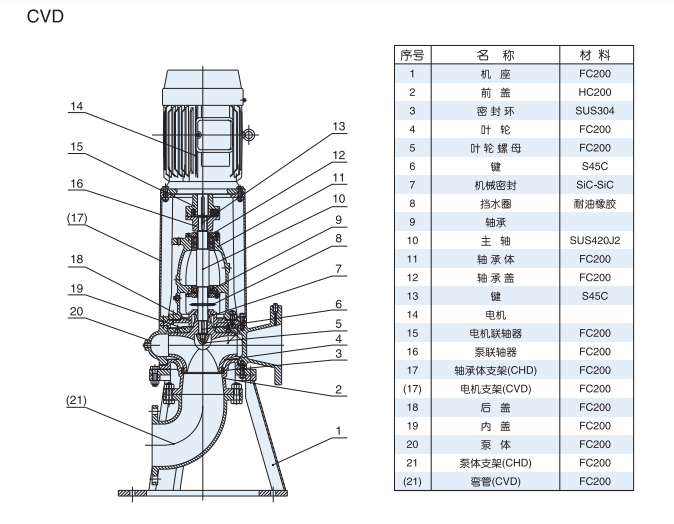 CVD

14
15
16
(17)
18
19
20
(21)
13
12
11
10
9
8
7
6
5
4
3
2
1

| 序号 | 名 称 | 材 料 |
|---|---|---|
| 1 | 机 座 | FC200 |
| 2 | 前 盖 | HC200 |
| 3 | 密 封 环 | SUS304 |
| 4 | 叶 轮 | FC200 |
| 5 | 叶 轮 螺 母 | FC200 |
| 6 | 键 | S45C |
| 7 | 机械密封 | SiC-SiC |
| 8 | 挡水圈 | 耐油橡胶 |
| 9 | 轴承 | |
| 10 | 主 轴 | SUS420J2 |
| 11 | 轴 承 体 | FC200 |
| 12 | 轴 承 盖 | FC200 |
| 13 | 键 | S45C |
| 14 | 电机 | |
| 15 | 电机联轴器 | FC200 |
| 16 | 泵联轴器 | FC200 |
| 17 | 轴承体支架(CHD) | FC200 |
| (17) | 电机支架(CVD) | FC200 |
| 18 | 后 盖 | FC200 |
| 19 | 内 盖 | FC200 |
| 20 | 泵 体 | FC200 |
| 21 | 泵体支架(CHD) | FC200 |
| (21) | 弯管(CVD) | FC200 |