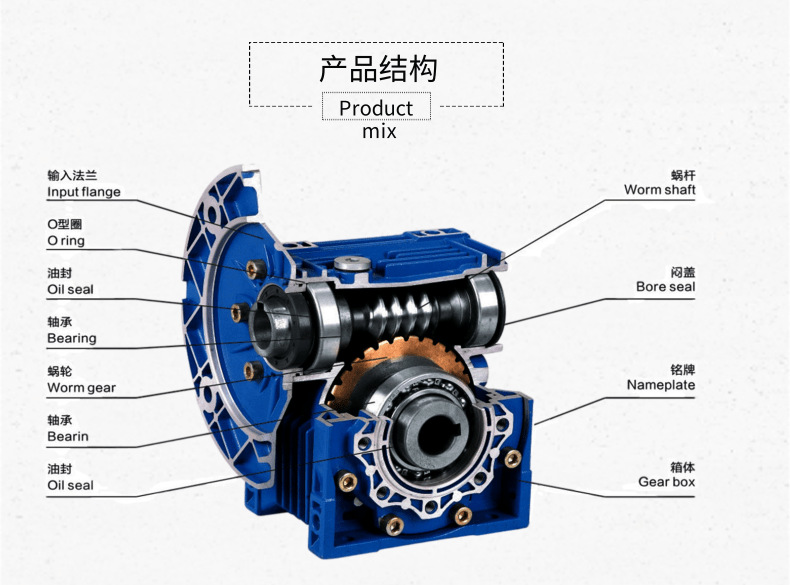 产品结构

Product mix

输入法兰
Input flange

O型圈
O ring

油封
Oil seal

轴承
Bearing

蜗轮
Worm gear

轴承
Bearin

油封
Oil seal

蜗杆
Worm shaft

闷盖
Bore seal

铭牌
Nameplate

箱体
Gear box