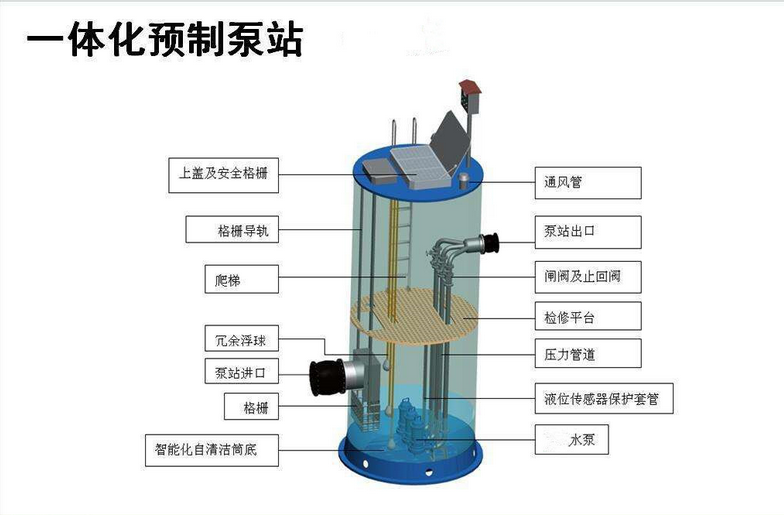 一体化预制泵站

上盖及安全格栅

格栅导轨

爬梯

冗余浮球

泵站进口

格栅

智能化自清洁筒底

通风管

泵站出口

闸阀及止回阀

检修平台

压力管道

液位传感器保护套管

水泵